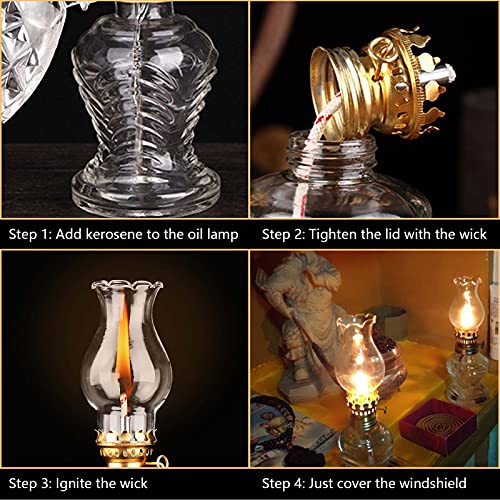 Step 1: Add kerosene to the oil lamp

Step 2: Tighten the lid with the wick

Step 3: Ignite the wick

Step 4: Just cover the windshield