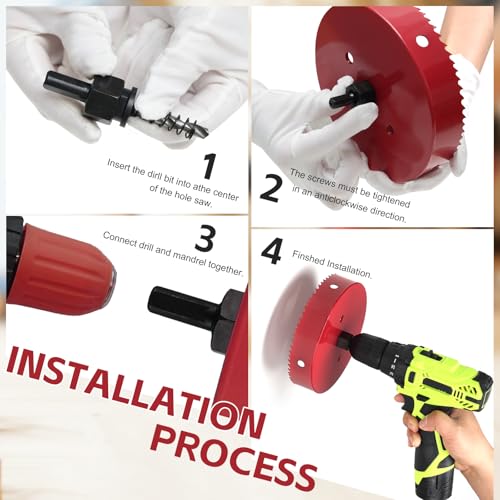 1
Insert the dirll bit into athe center of the hole saw.

2
The screws must be tightened in an anticlockwise direction.

3
Connect drill and mandrel together.

4
Finshed Installation.

INSTALLATION PROCESS