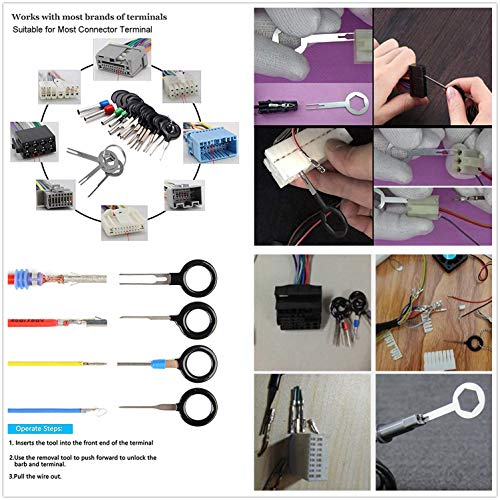 Works with most brands of terminals
Suitable for Most Connector Terminal

Operate Steps:

1. Inserts the tool into the front end of the terminal

2.Use the removal tool to push forward to unlock the barb and terminal.

3.Pull the wire out.