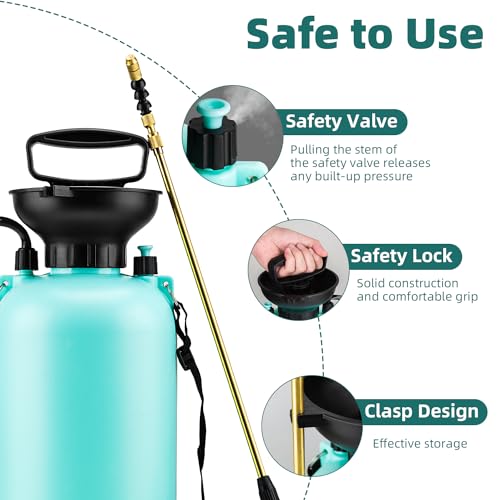 Safe to Use

Safety Valve

Pulling the stem of the safety valve releases any built-up pressure

Safety Lock

Solid construction and comfortable grip

Clasp Design

Effective storage