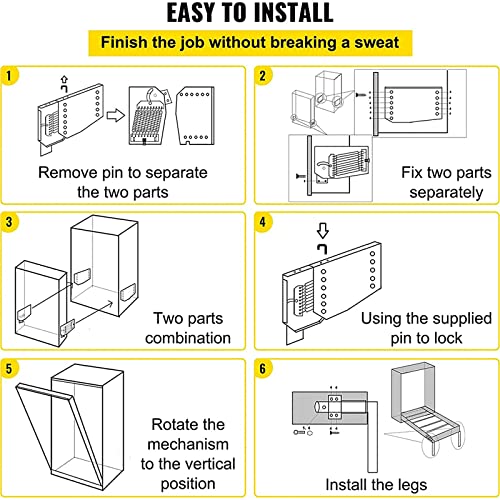 EASY TO INSTALL

Finish the job without breaking a sweat

1

Remove pin to separate the two parts

2

Fix two parts separately

3

Two parts combination

4

Using the supplied pin to lock

5

Rotate the mechanism to the vertical position

6

Install the legs