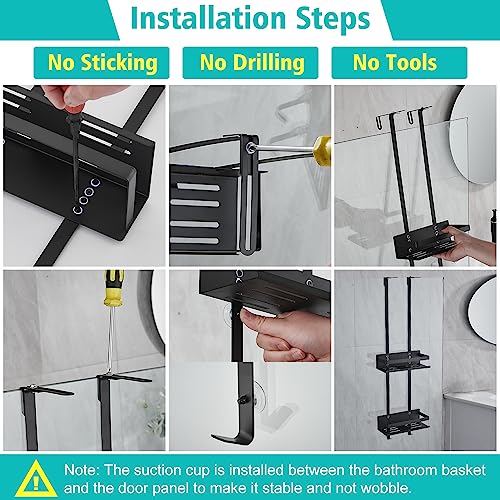 Installation Steps

No Sticking

No Drilling

No Tools

Note: The suction cup is installed between the bathroom basket and the door panel to make it stable and not wobble.