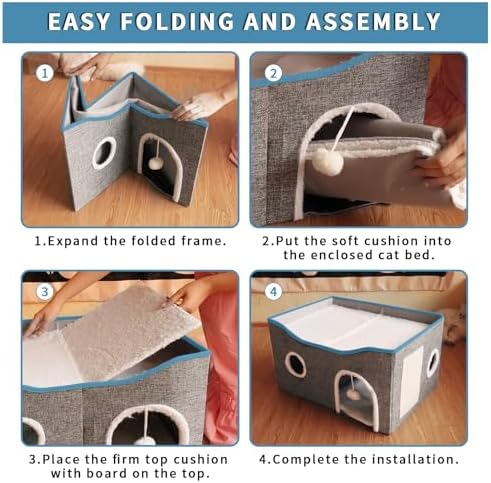 EASY FOLDING AND ASSEMBLY

1

1.Expand the folded frame.

2

2.Put the soft cushion into the enclosed cat bed.

3

3.Place the firm top cushion with board on the top.

4

4.Complete the installation.