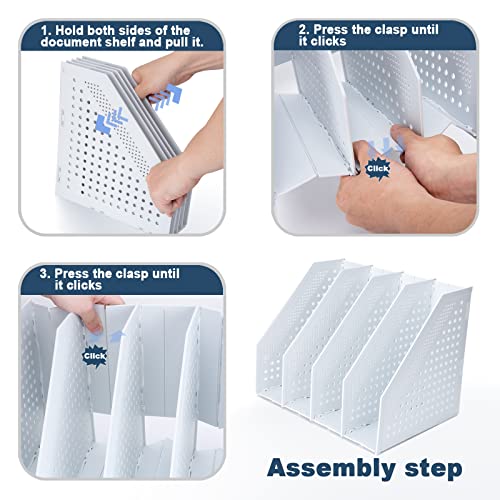 1. Hold both sides of the document shelf and pull it.

2. Press the clasp until it clicks

Click

3. Press the clasp until it clicks

Click

Assembly step