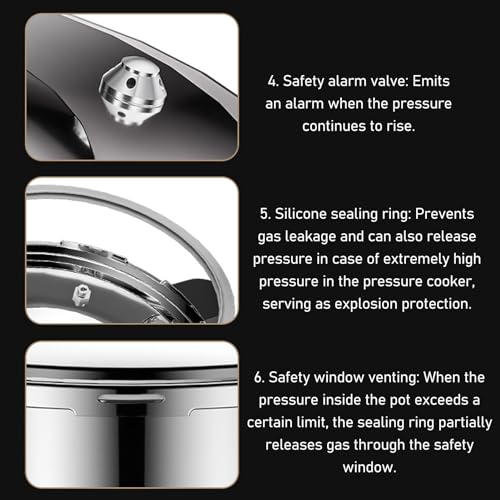 4. Safety alarm valve: Emits an alarm when the pressure continues to rise.

5. Silicone sealing ring: Prevents gas leakage and can also release pressure in case of extremely high pressure in the pressure cooker, serving as explosion protection.

6. Safety window venting: When the pressure inside the pot exceeds a certain limit, the sealing ring partially releases gas through the safety window.