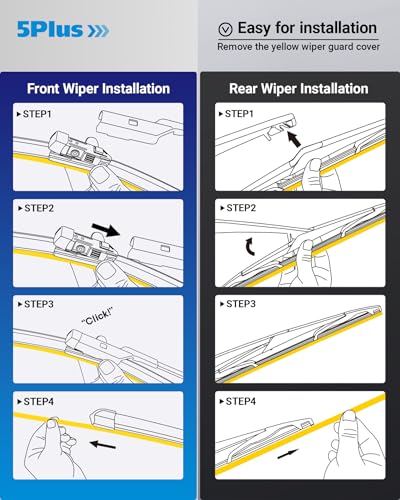 5Plus

Easy for installation
Remove the yellow wiper guard cover

Front Wiper Installation

STEP1

STEP2

STEP3
"Click!"

STEP4

Rear Wiper Installation

STEP1

STEP2

STEP3

STEP4