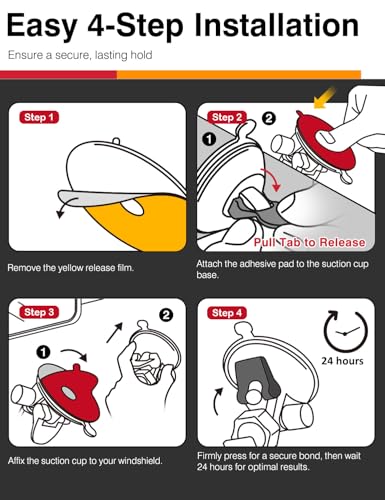 Easy 4-Step Installation

Ensure a secure, lasting hold

Step 1

Remove the yellow release film.

Step 2

1

2

Pull Tab to Release

Attach the adhesive pad to the suction cup base.

Step 3

1

2

Affix the suction cup to your windshield.

Step 4

24 hours

Firmly press for a secure bond, then wait 24 hours for optimal results.