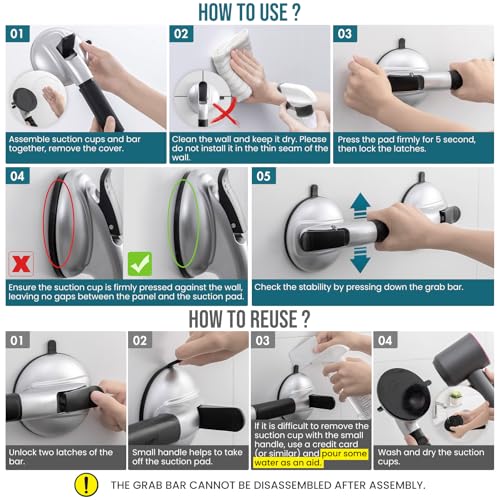 HOW TO USE ?

01

Assemble suction cups and bar together, remove the cover.

02

Clean the wall and keep it dry. Please do not install it in the thin seam of the wall.

03

Press the pad firmly for 5 second, then lock the latches.

04

Ensure the suction cup is firmly pressed against the wall, leaving no gaps between the panel and the suction pad.

05

Check the stability by pressing down the grab bar.

HOW TO REUSE ?

01

Unlock two latches of the bar.

02

Small handle helps to take off the suction pad.

03

If it is difficult to remove the suction cup with the small handle, use a credit card (or similar) and pour some water as an aid.

04

Wash and dry the suction cups.

!

THE GRAB BAR CANNOT BE DISASSEMBLED AFTER ASSEMBLY.