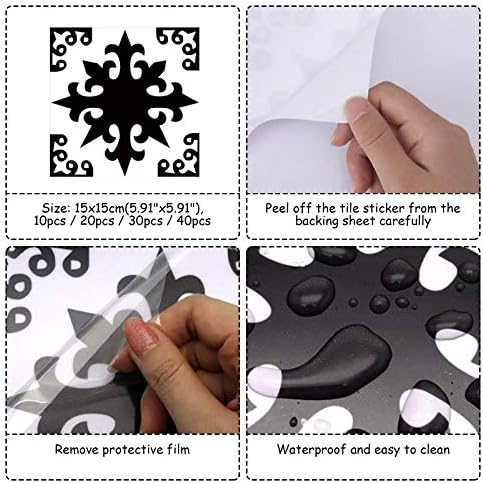 Size: 15x15cm(5.91"x5.91"), 10pcs / 20pcs / 30pcs / 40pcs

Peel off the tile sticker from the backing sheet carefully

Remove protective film

Waterproof and easy to clean