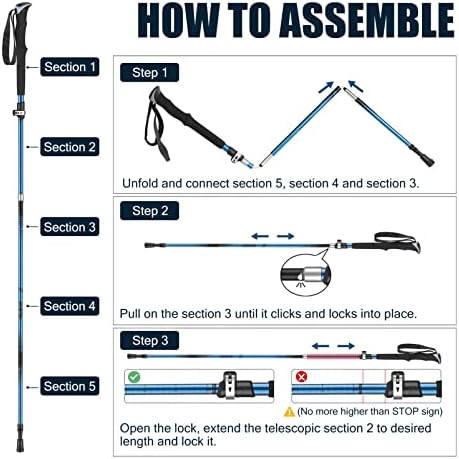 HOW TO ASSEMBLE

Section 1

Section 2

Section 3

Section 4

Section 5

Step 1

Unfold and connect section 5, section 4 and section 3.

Step 2

Pull on the section 3 until it clicks and locks into place.

Step 3

(No more higher than STOP sign)

Open the lock, extend the telescopic section 2 to desired length and lock it.