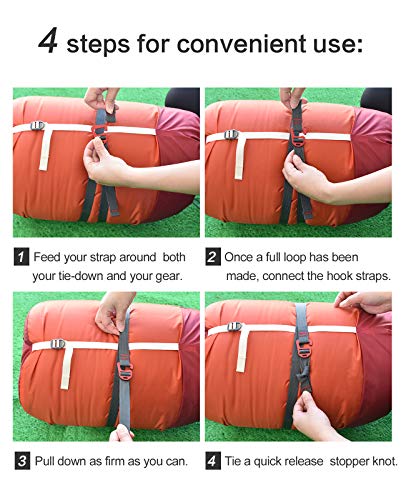 4 steps for convenient use:

1 Feed your strap around both your tie-down and your gear.

2 Once a full loop has been made, connect the hook straps.

3 Pull down as firm as you can.

4 Tie a quick release stopper knot.