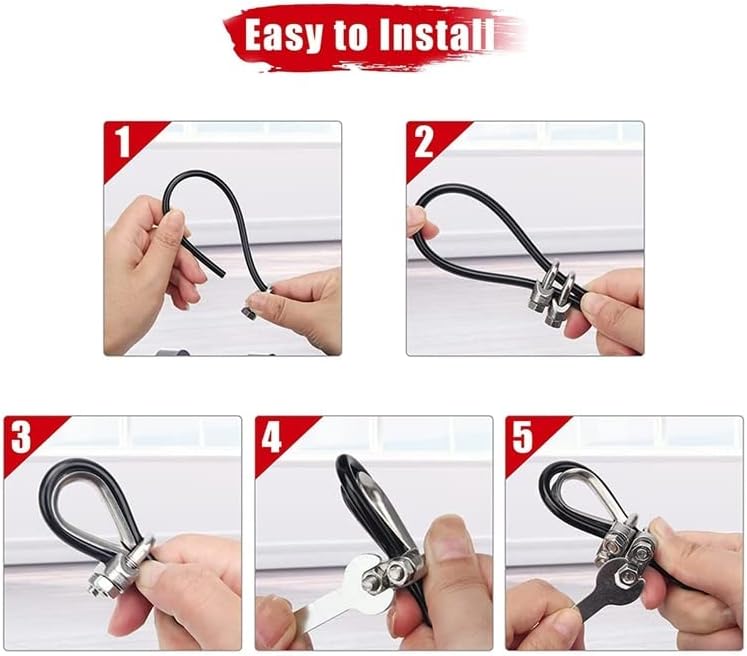 Easy to Install

1

2

3

4

5