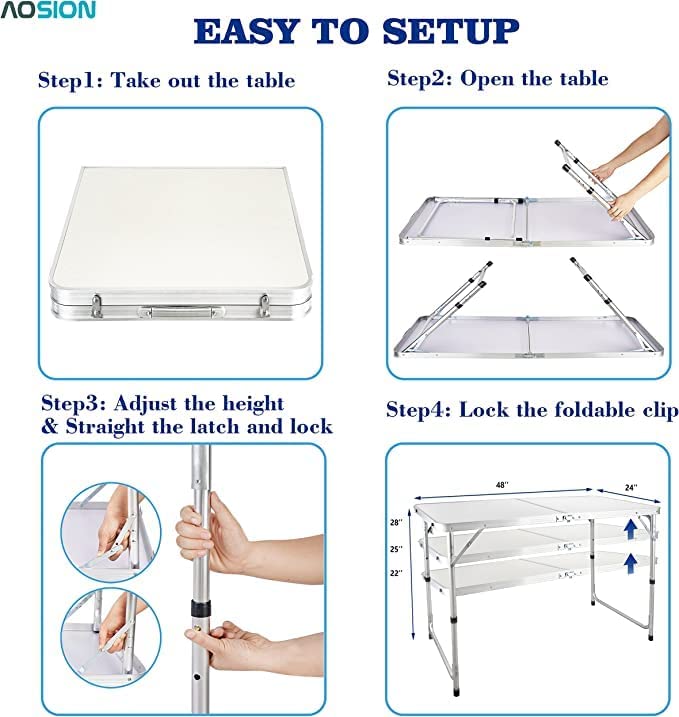 AOSION

EASY TO SETUP

Step1: Take out the table

Step2: Open the table

Step3: Adjust the height & Straight the latch and lock

Step4: Lock the foldable clip

48''
24''
28''
25''
22''