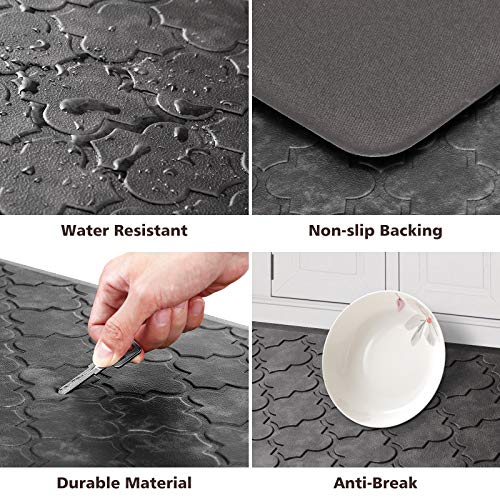 Water Resistant

Non-slip Backing

Durable Material

Anti-Break