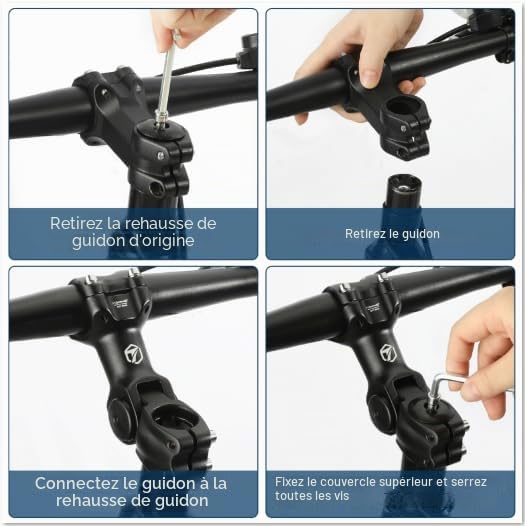 Retirez la rehausse de guidon d'origine

Retirez le guidon

Connectez le guidon à la rehausse de guidon

Fixez le couvercle supérieur et serrez toutes les vis