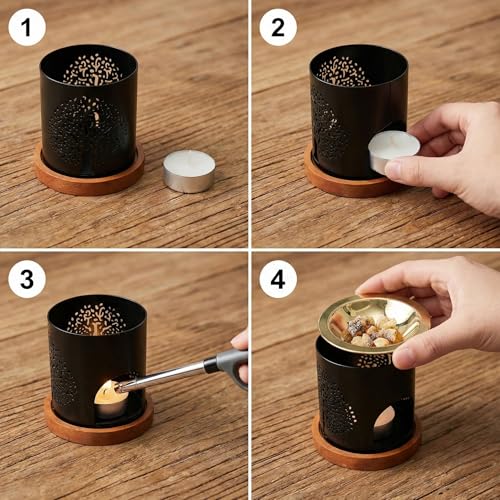 1

2

3

4