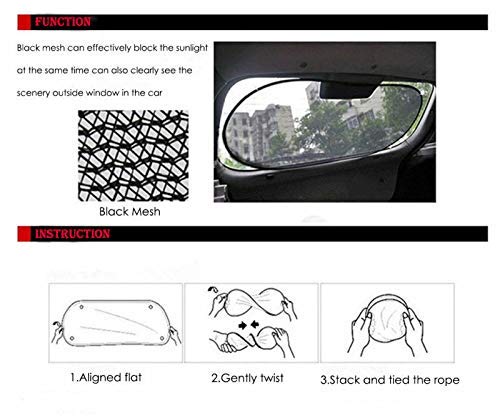 FUNCTION

Black mesh can effectively block the sunlight at the same time can also clearly see the scenery outside window in the car

Black Mesh

INSTRUCTION

1.Aligned flat

2.Gently twist

3.Stack and tied the rope