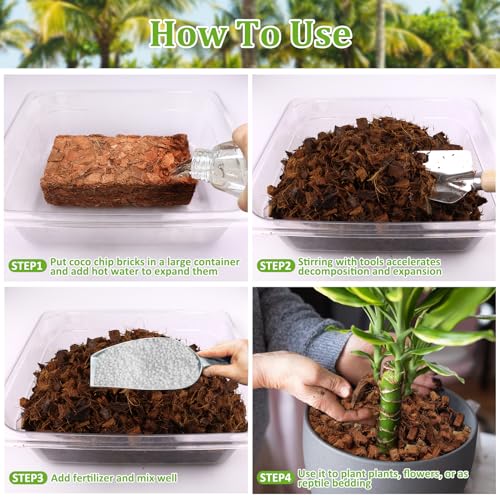 How To Use

STEP1 Put coco chip bricks in a large container and add hot water to expand them

STEP2 Stirring with tools accelerates decomposition and expansion

STEP3 Add fertilizer and mix well

STEP4 Use it to plant plants, flowers, or as reptile bedding