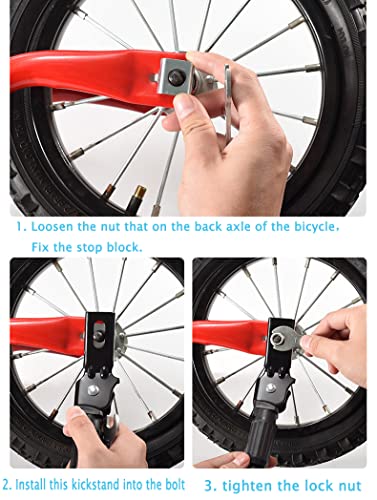 1. Loosen the nut that on the back axle of the bicycle, Fix the stop block.

2. Install this kickstand into the bolt

3. tighten the lock nut