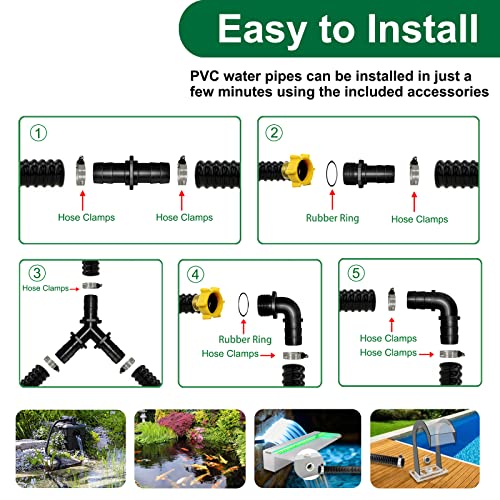 Easy to Install

PVC water pipes can be installed in just a few minutes using the included accessories

①
Hose Clamps
Hose Clamps

②
Rubber Ring
Hose Clamps

③
Hose Clamps

④
Rubber Ring
Hose Clamps

⑤
Hose Clamps
Hose Clamps