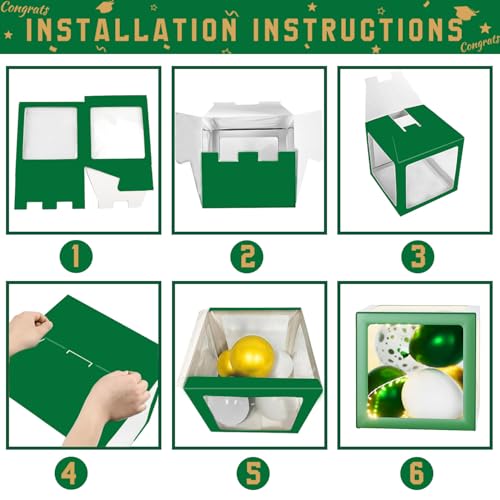 Congrats
INSTALLATION INSTRUCTIONS
Congrats

1

2

3

4

5

6