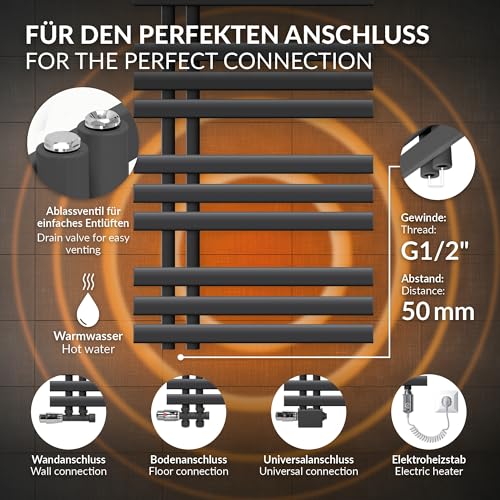 FÜR DEN PERFEKTEN ANSCHLUSS
FOR THE PERFECT CONNECTION

Ablassventil für einfaches Entlüften
Drain valve for easy venting

Warmwasser
Hot water

Gewinde:
Thread:
G1/2"

Abstand:
Distance:
50 mm

Wandanschluss
Wall connection

Bodenanschluss
Floor connection

Universalanschluss
Universal connection

Elektroheizstab
Electric heater