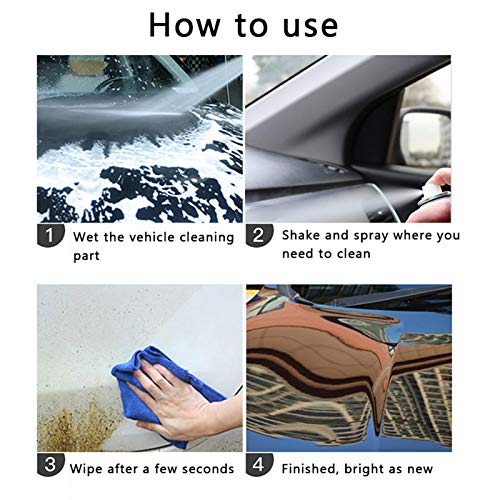 How to use

1 Wet the vehicle cleaning part

2 Shake and spray where you need to clean

3 Wipe after a few seconds

4 Finished, bright as new