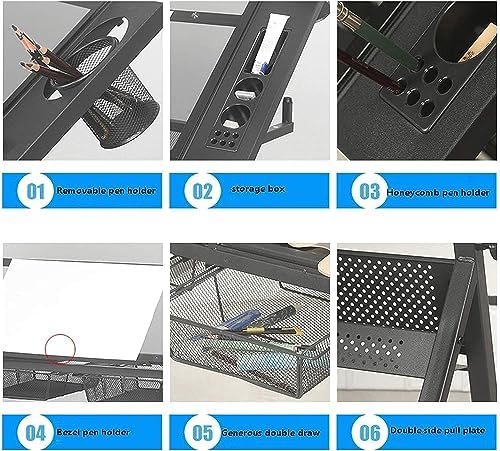 01 Removable pen holder

02 storage box

03 Honeycomb pen holder

04 Bezel pen holder

05 Generous double draw

06 Double side pull plate