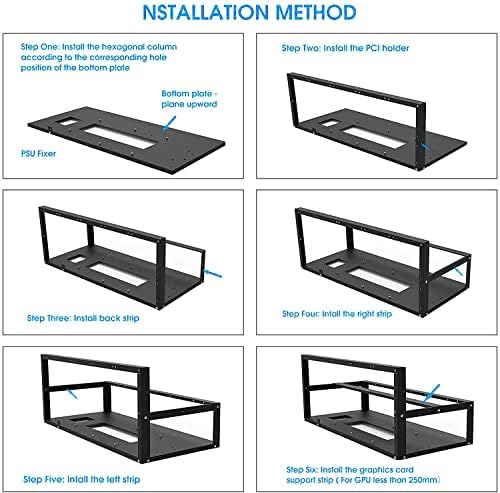 NSTALLATION METHOD

Step One: Install the hexagonal column according to the corresponding hole position of the bottom plate

Bottom plate - plane upward

PSU Fixer

Step Two: Install the PCI holder

Step Three: Install back strip

Step Four: Intall the right strip

Step Five: Intall the left strip

Step Six: Install the graphics card support strip ( For GPU less than 250mm)