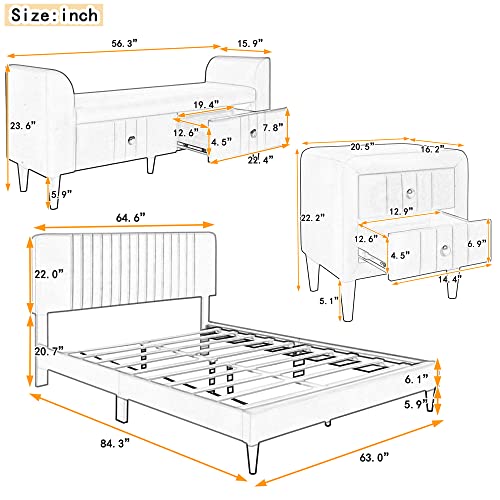 Size:inch

56.3" 15.9"
23.6"
19.4"
12.6"
4.5"
7.8"
22.4"
5.9"

20.5" 16.2"
22.2"
12.9"
12.6"
4.5"
6.9"
14.4"
5.1"

64.6"
22.0"
20.7"
6.1"
5.9"
84.3"
63.0"