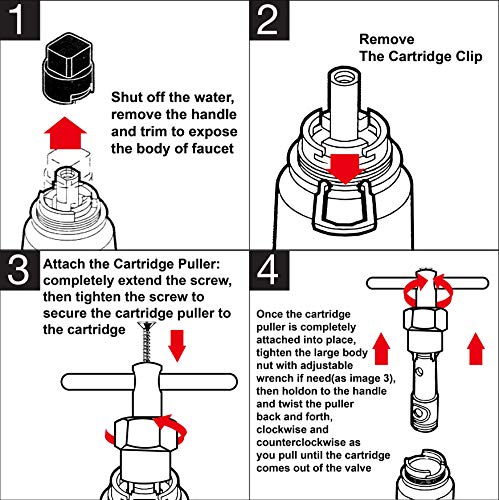 1

Shut off the water, remove the handle and trim to expose the body of faucet

2

Remove The Cartridge Clip

3

Attach the Cartridge Puller: completely extend the screw, then tighten the screw to secure the cartridge puller to the cartridge

4

Once the cartridge puller is completely attached into place, tighten the large body nut with adjustable wrench if need(as image 3), then holdon to the handle and twist the puller back and forth, clockwise and counterclockwise as you pull until the cartridge comes out of the valve