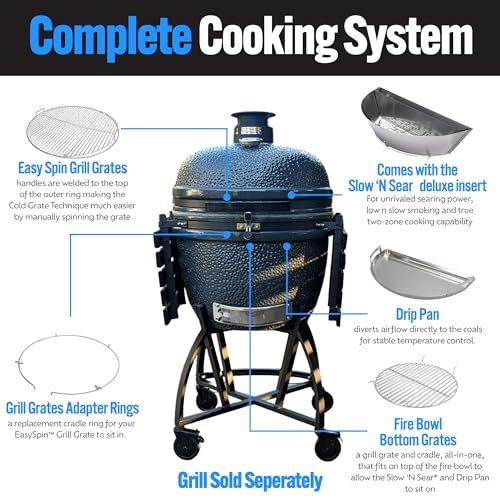 Complete Cooking System

Easy Spin Grill Grates
handles are welded to the top of the outer ring making the Cold Grate Technique much easier by manually spinning the grate

Grill Grates Adapter Rings
a replacement cradle ring for your EasySpin™ Grill Grate to sit in.

Comes with the Slow 'N Sear deluxe insert
For unrivaled searing power, low n slow smoking and true two-zone cooking capability

Drip Pan
diverts airflow directly to the coals for stable temperature control.

Fire Bowl Bottom Grates
a grill grate and cradle, all-in-one, that fits on top of the fire bowl to allow the Slow 'N Sear® and Drip Pan to sit on

Grill Sold Seperately