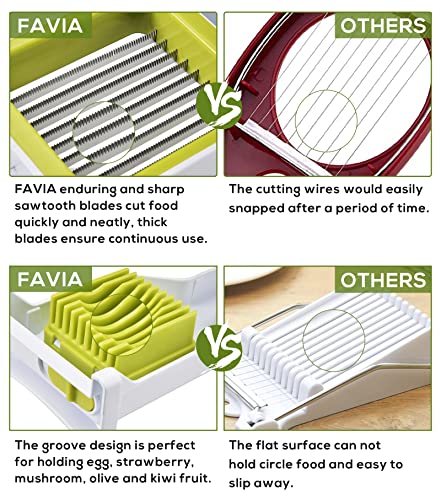 FAVIA

VS

OTHERS

FAVIA enduring and sharp sawtooth blades cut food quickly and neatly, thick blades ensure continuous use.

The cutting wires would easily snapped after a period of time.

FAVIA

VS

OTHERS

The groove design is perfect for holding egg, strawberry, mushroom, olive and kiwi fruit.

The flat surface can not hold circle food and easy to slip away.