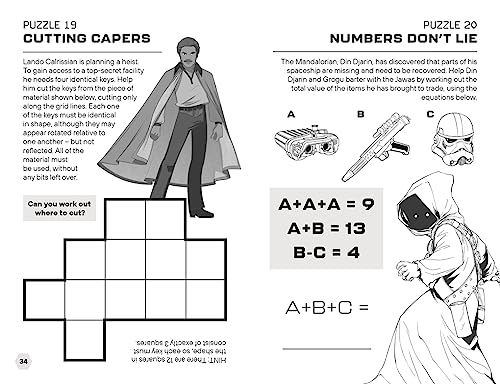 PUZZLE 19
CUTTING CAPERS

Lando Calrissian is planning a heist. To gain access to a top-secret facility he needs four identical keys. Help him cut the keys from the piece of material shown below, cutting only along the grid lines. Each one of the keys must be identical in shape, although they may appear rotated relative to one another – but not reflected. All of the material must be used, without any bits left over.

Can you work out where to cut?

HINT: There are 12 squares in the shape, so each key must consist of exactly 3 squares.

34

PUZZLE 20
NUMBERS DON'T LIE

The Mandalorian, Din Djarin, has discovered that parts of his spaceship are missing and need to be recovered. Help Din Djarin and Grogu barter with the Jawas by working out the total value of the items he has brought to trade, using the equations below.

A B C

A+A+A = 9
A+B = 13
B-C = 4

A+B+C =