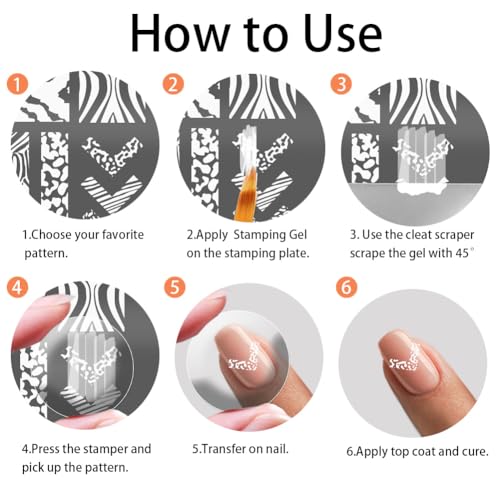 How to Use

1

1.Choose your favorite pattern.

2

2.Apply  Stamping Gel on the stamping plate.

3

3. Use the cleat scraper scrape the gel with 45°

4

4.Press the stamper and pick up the pattern.

5

5.Transfer on nail.

6

6.Apply top coat and cure.