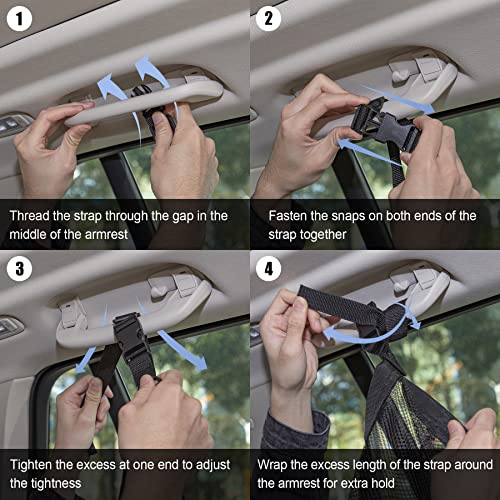 1

Thread the strap through the gap in the middle of the armrest

2

Fasten the snaps on both ends of the strap together

3

Tighten the excess at one end to adjust the tightness

4

Wrap the excess length of the strap around the armrest for extra hold