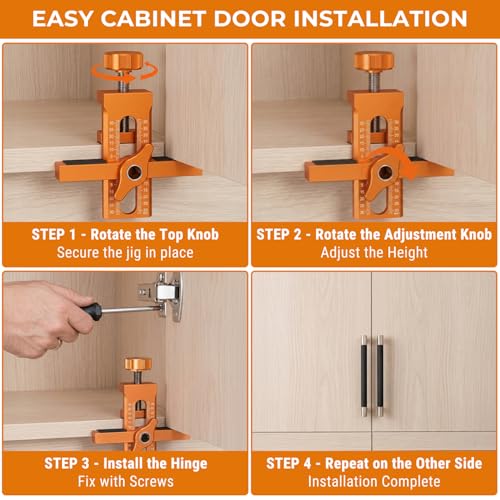 EASY CABINET DOOR INSTALLATION

STEP 1 - Rotate the Top Knob
Secure the jig in place

STEP 2 - Rotate the Adjustment Knob
Adjust the Height

STEP 3 - Install the Hinge
Fix with Screws

STEP 4 - Repeat on the Other Side
Installation Complete