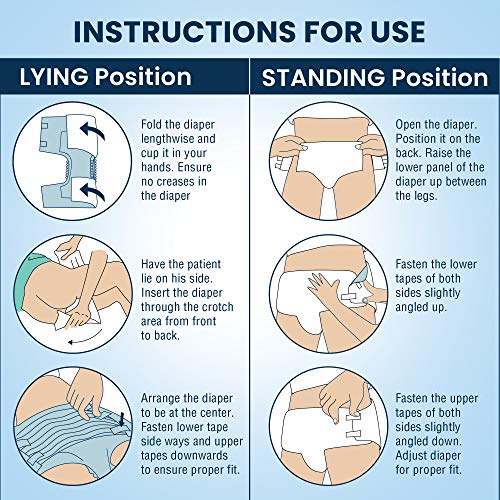 INSTRUCTIONS FOR USE

LYING Position

Fold the diaper lengthwise and cup it in your hands. Ensure no creases in the diaper

Have the patient lie on his side. Insert the diaper through the crotch area from front to back.

Arrange the diaper to be at the center. Fasten lower tape side ways and upper tapes downwards to ensure proper fit.

STANDING Position

Open the diaper. Position it on the back. Raise the lower panel of the diaper up between the legs.

Fasten the lower tapes of both sides slightly angled up.

Fasten the upper tapes of both sides slightly angled down. Adjust diaper for proper fit.