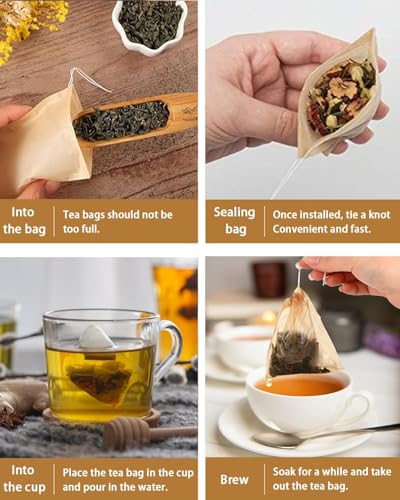 Into the bag

Tea bags should not be too full.

Sealing bag

Once installed, tie a knot Convenient and fast.

Into the cup

Place the tea bag in the cup and pour in the water.

Brew

Soak for a while and take out the tea bag.