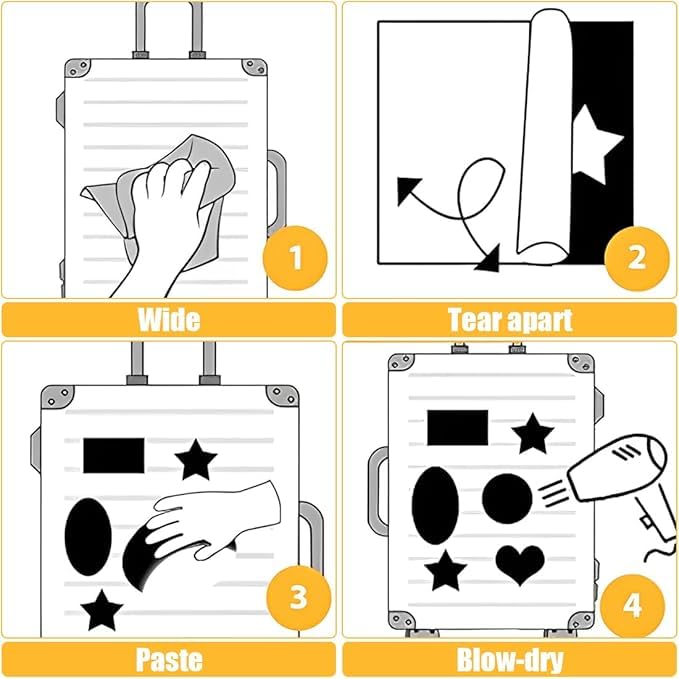 1
Wide

2
Tear apart

3
Paste

4
Blow-dry