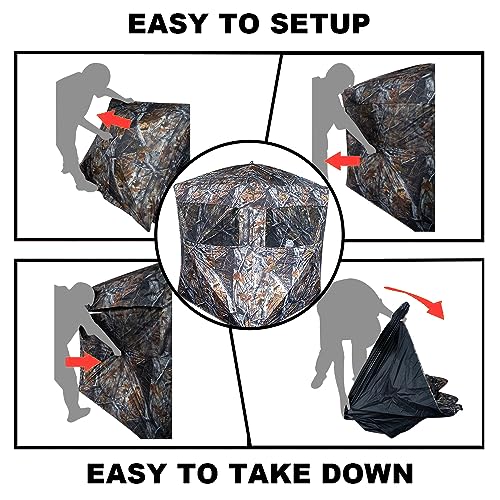 EASY TO SETUP

EASY TO TAKE DOWN