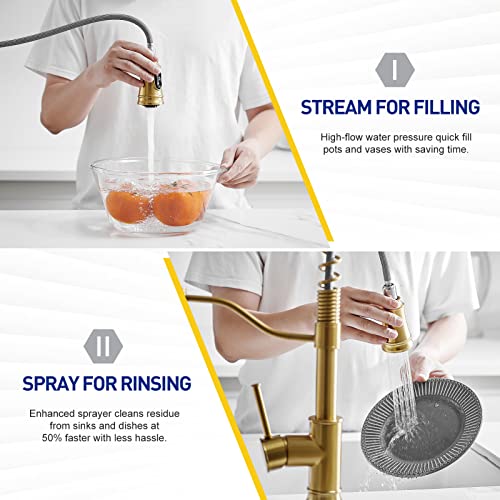 I

STREAM FOR FILLING

High-flow water pressure quick fill pots and vases with saving time.

II

SPRAY FOR RINSING

Enhanced sprayer cleans residue from sinks and dishes at 50% faster with less hassle.