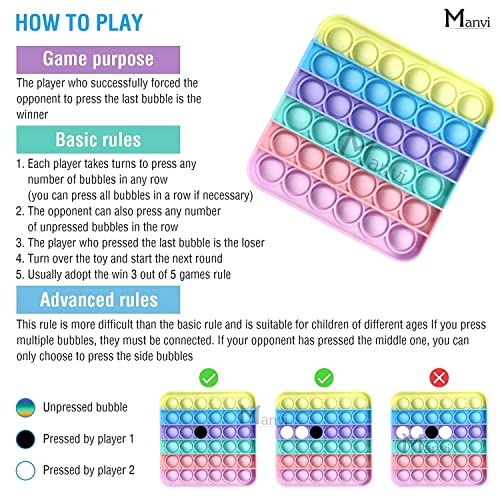 HOW TO PLAY

Manvi

Game purpose

The player who successfully forced the opponent to press the last bubble is the winner

Basic rules

1. Each player takes turns to press any number of bubbles in any row (you can press all bubbles in a row if necessary)
2. The opponent can also press any number of unpressed bubbles in the row
3. The player who pressed the last bubble is the loser
4. Turn over the toy and start the next round
5. Usually adopt the win 3 out of 5 games rule

Manvi

Advanced rules

This rule is more difficult than the basic rule and is suitable for children of different ages If you press multiple bubbles, they must be connected. If your opponent has pressed the middle one, you can only choose to press the side bubbles

Unpressed bubble

Pressed by player 1

Pressed by player 2

Manvi

Manvi