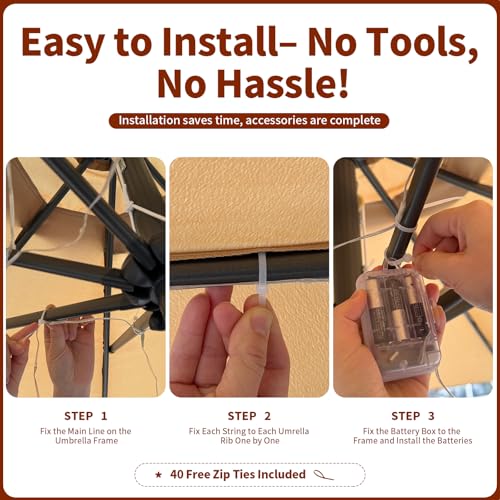 Easy to Install– No Tools, No Hassle!

Installation saves time, accessories are complete

STEP 1
Fix the Main Line on the Umbrella Frame

STEP 2
Fix Each String to Each Umrella Rib One by One

STEP 3
Fix the Battery Box to the Frame and Install the Batteries

★ 40 Free Zip Ties Included