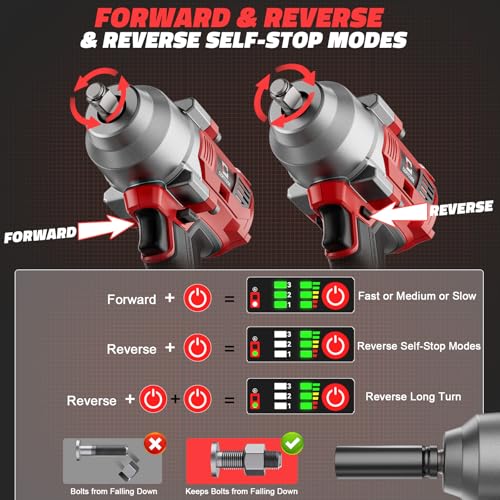 FORWARD & REVERSE
& REVERSE SELF-STOP MODES

FORWARD

REVERSE

Forward + = 3 2 1 Fast or Medium or Slow

Reverse + = 3 2 1 Reverse Self-Stop Modes

Reverse + + = 3 2 1 Reverse Long Turn

Bolts from Falling Down

Keeps Bolts from Falling Down