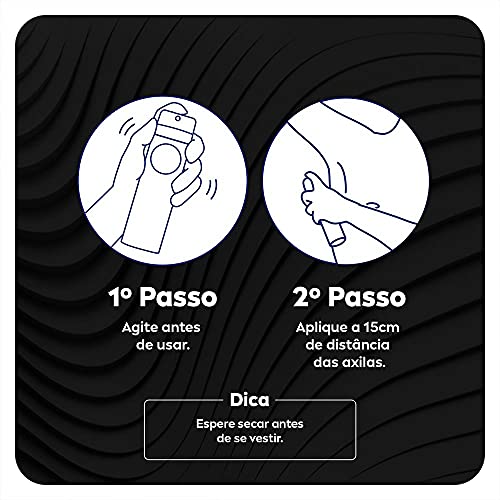 1º Passo

Agite antes de usar.

2º Passo

Aplique a 15cm de distância das axilas.

Dica

Espere secar antes de se vestir.