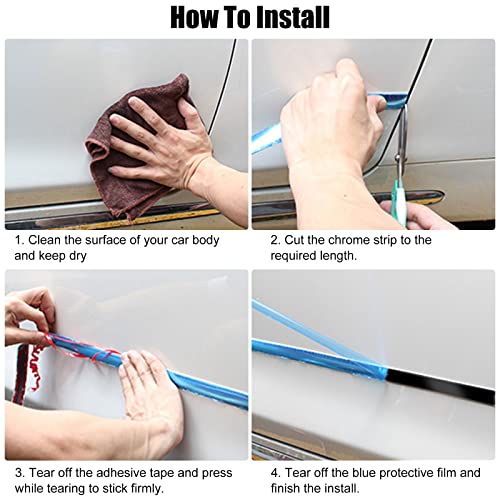 How To Install

1. Clean the surface of your car body and keep dry

2. Cut the chrome strip to the required length.

3. Tear off the adhesive tape and press while tearing to stick firmly.

4. Tear off the blue protective film and finish the install.