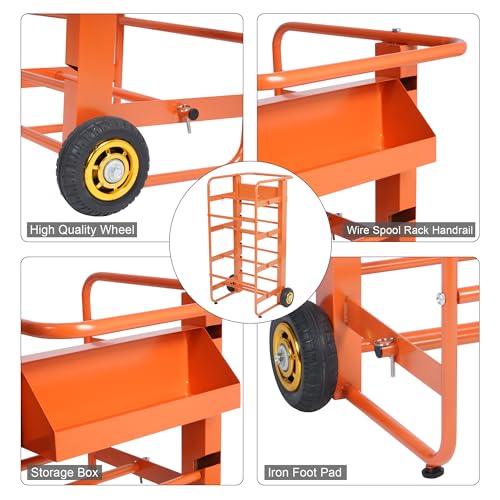 High Quality Wheel

Wire Spool Rack Handrail

Storage Box

Iron Foot Pad