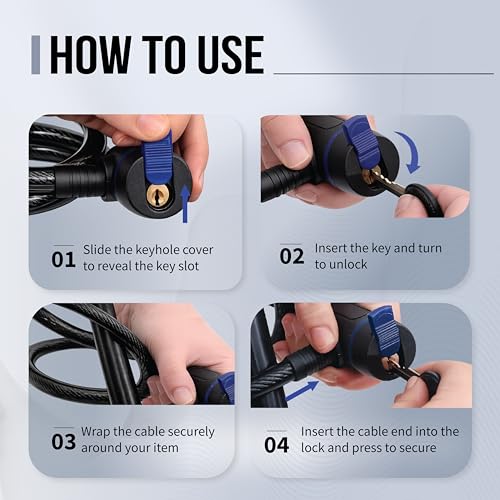 HOW TO USE

01 Slide the keyhole cover to reveal the key slot

02 Insert the key and turn to unlock

03 Wrap the cable securely around your item

04 Insert the cable end into the lock and press to secure