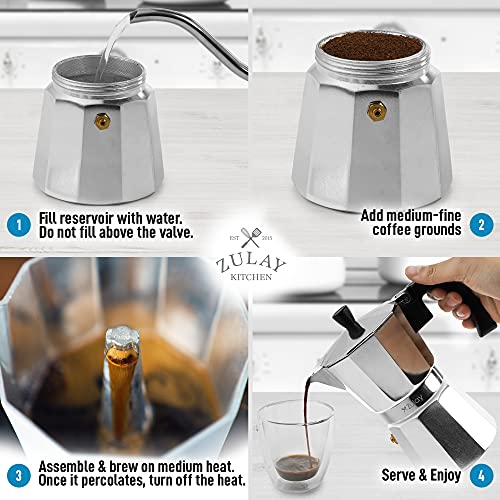 1 Fill reservoir with water. Do not fill above the valve.

Add medium-fine coffee grounds 2

EST 2015
ZULAY
KITCHEN

3 Assemble & brew on medium heat. Once it percolates, turn off the heat.

Zulay

Serve & Enjoy 4